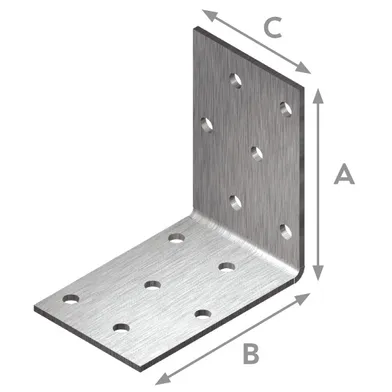 C
A
B